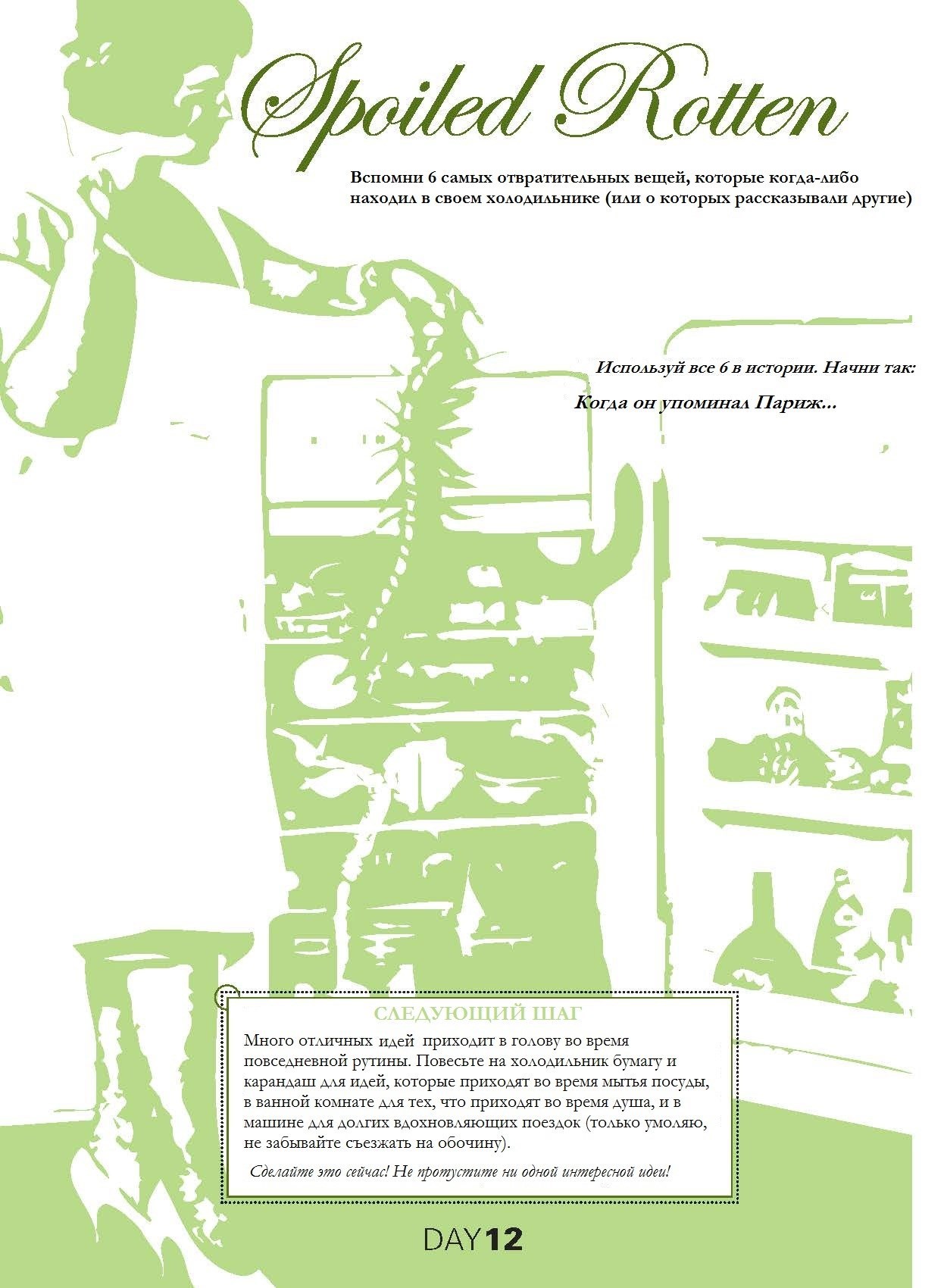 Spoiled Rotten

Вспомни 6 самых отвратительных вещей, которые когда-либо находил в своем холодильнике (или о которых рассказывали другие)

Используй все 6 в истории. Начни так:

Когда он упоминал Париж...

СЛЕДУЮЩИЙ ШАГ

Много отличных идей приходит в голову во время повседневной рутины. Повесьте на холодильник бумагу и карандаш для идей, которые приходят во время мытья посуды, в ванной комнате для тех, что приходят во время душа, и в машине для долгих вдохновляющих поездок (только умоляю, не забывайте съезжать на обочину).

Сделайте это сейчас! Не пропустите ни одной интересной идеи!

DAY 12