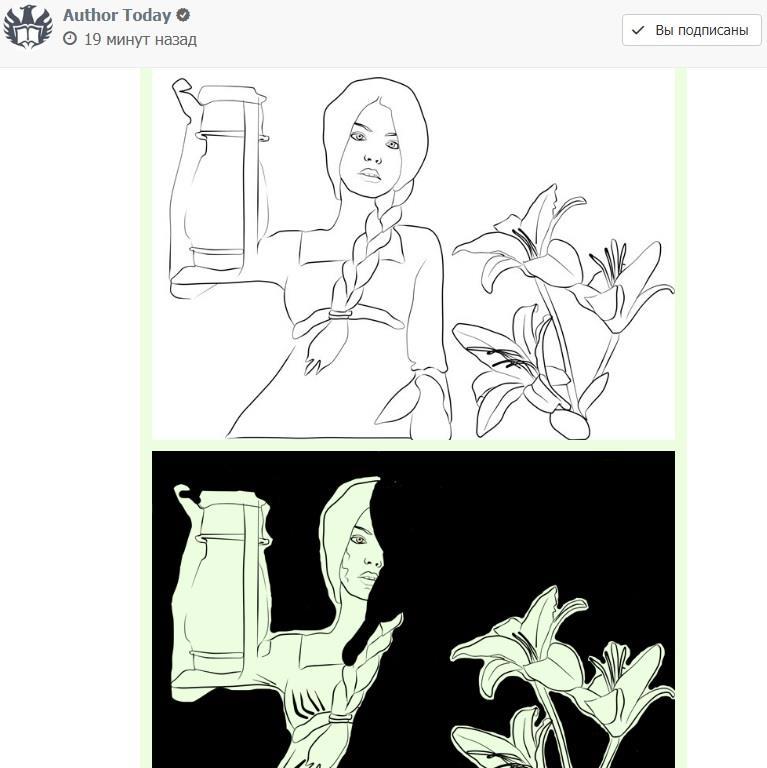 Author Today
19 минут назад
Вы подписаны