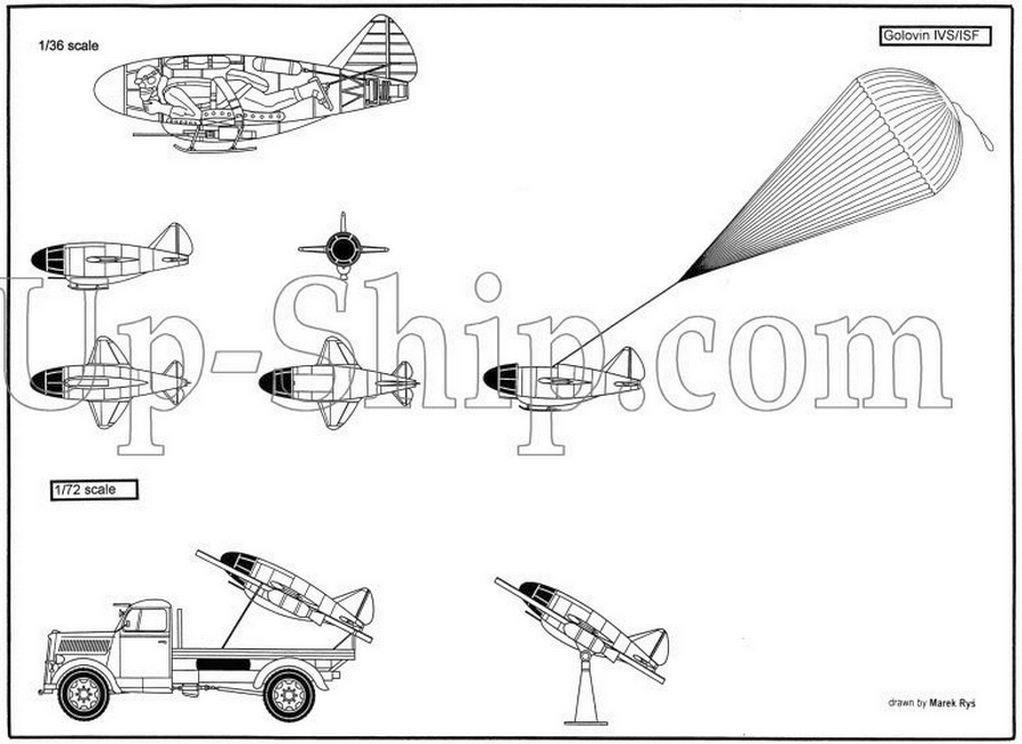 1/36 scale

Golovin IVS/ISF

Up-Ship.com

1/72 scale

drawn by Marek Ryś