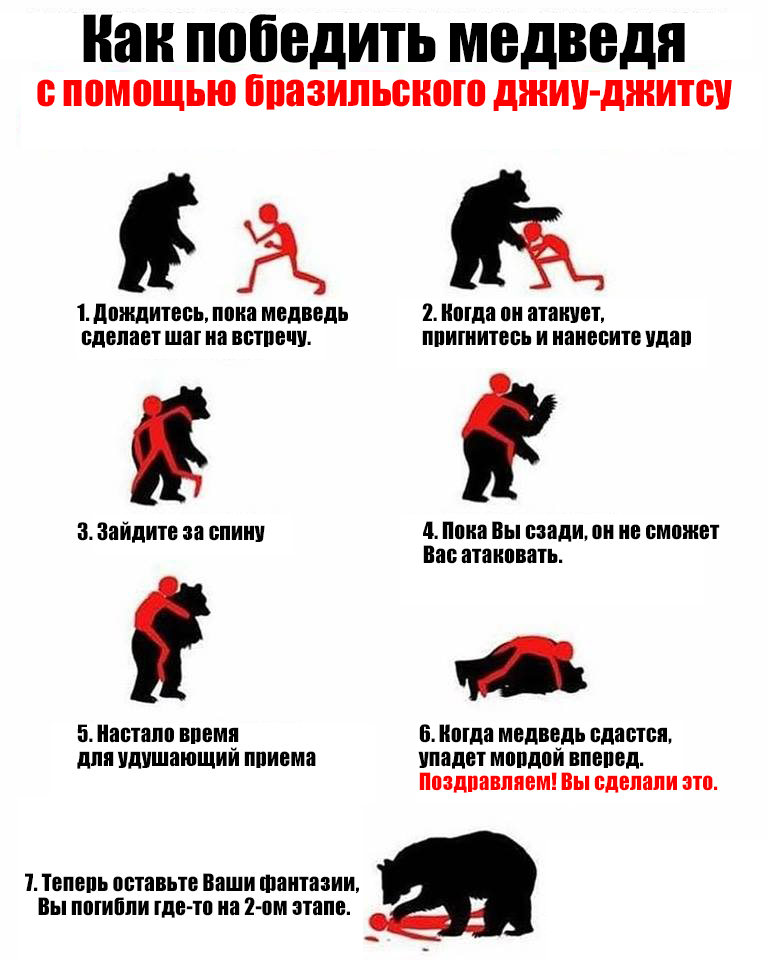 Как победить медведя
с помощью бразильского джиу-джитсу

1. Дождитесь, пока медведь сделает шаг на встречу.

2. Когда он атакует, пригнитесь и нанесите удар

3. Зайдите за спину

4. Пока Вы сзади, он не сможет Вас атаковать.

5. Настало время для удушающий приема

6. Когда медведь сдастся, упадет мордой вперед.
Поздравляем! Вы сделали это.

7. Теперь оставьте Ваши фантазии, Вы погибли где-то на 2-ом этапе.