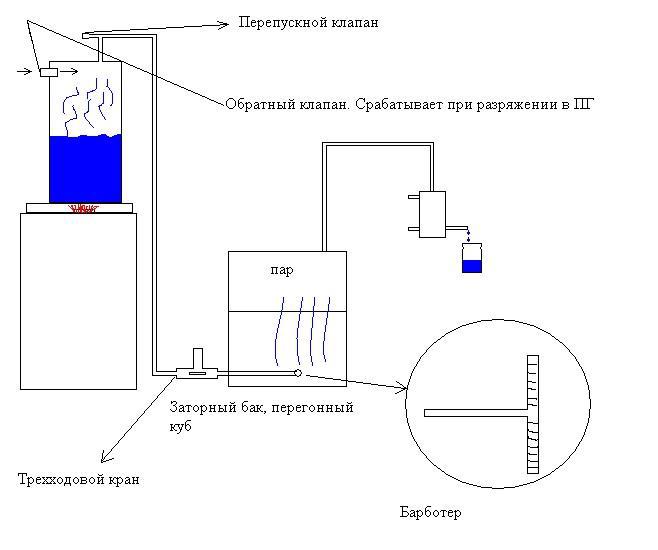 Перепускной клапан

Обратный клапан. Срабатывает при разряжении в ПГ

пар

Заторный бак, перегонный куб

Трехходовой кран

Барботер