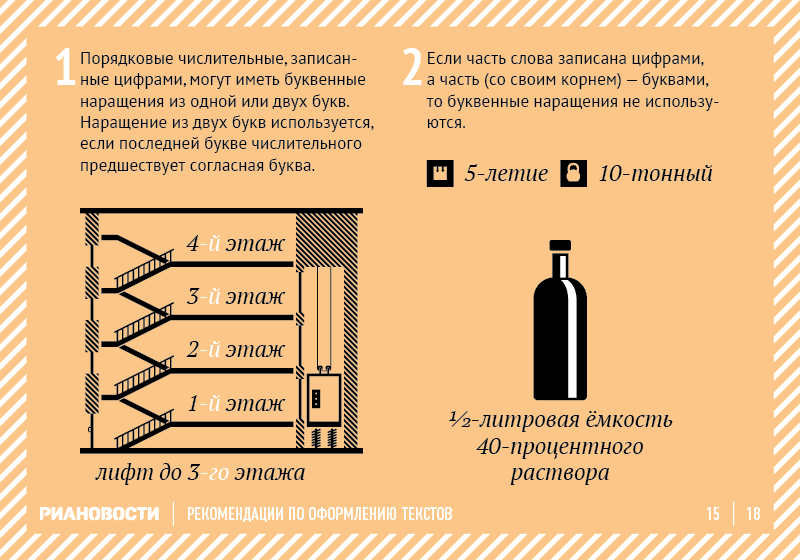 1 Порядковые числительные, записанные цифрами, могут иметь буквенные наращения из одной или двух букв. Наращение из двух букв используется, если последней букве числительного предшествует согласная буква.

4-й этаж
3-й этаж
2-й этаж
1-й этаж

лифт до 3-го этажа

2 Если часть слова записана цифрами, а часть (со своим корнем) — буквами, то буквенные наращения не используются.

5-летие 10-тонный

½-литровая ёмкость 40-процентного раствора

РИАНОВОСТИ | РЕКОМЕНДАЦИИ ПО ОФОРМЛЕНИЮ ТЕКСТОВ 15 | 18