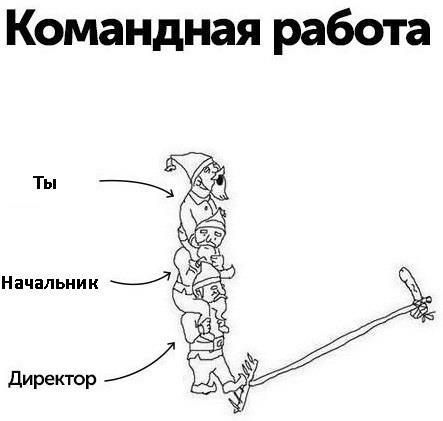 Командная работа

Ты

Начальник

Директор