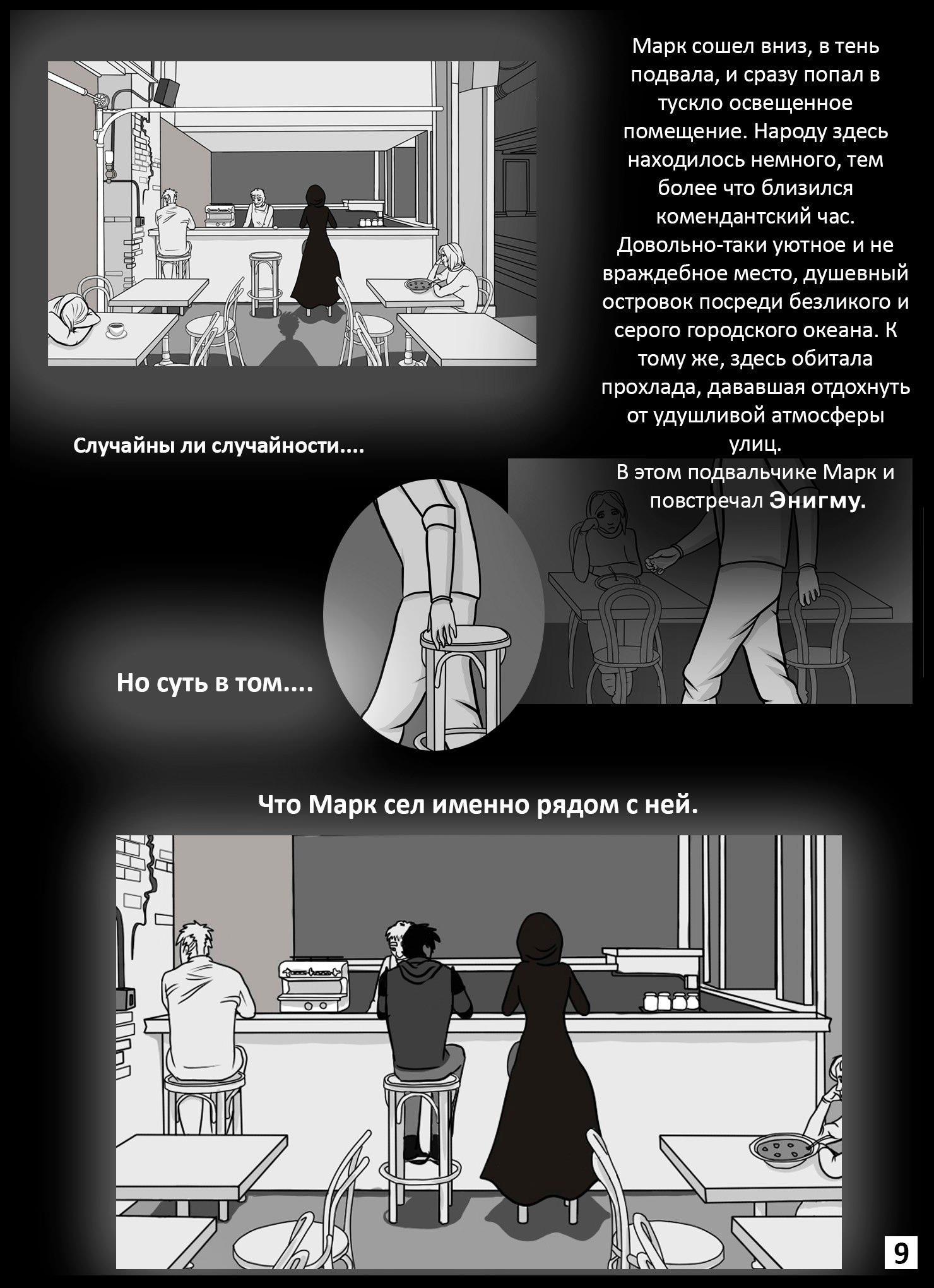 Марк сошел вниз, в тень подвала, и сразу попал в тускло освещенное помещение. Народу здесь находилось немного, тем более что близился комендантский час. Довольно-таки уютное и не враждебное место, душевный островок посреди безликого и серого городского океана. К тому же, здесь обитала прохлада, дававшая отдохнуть от удушливой атмосферы улиц.

В этом подвальчике Марк и повстречал Энигму.

Случайны ли случайности....

Но суть в том....

Что Марк сел именно рядом с ней.

9