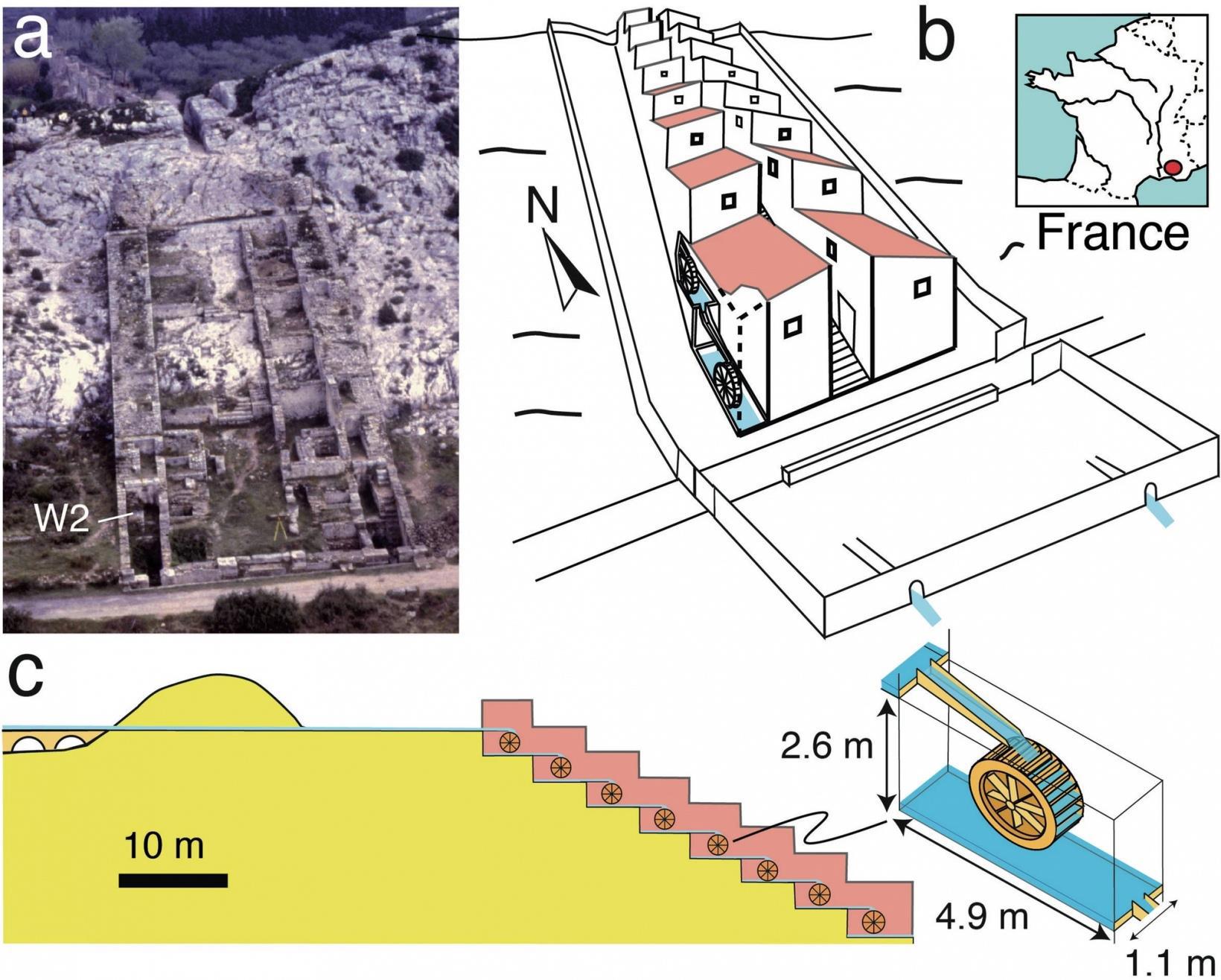 a

W2

b

N

France

c

10 m

2.6 m

4.9 m

1.1 m